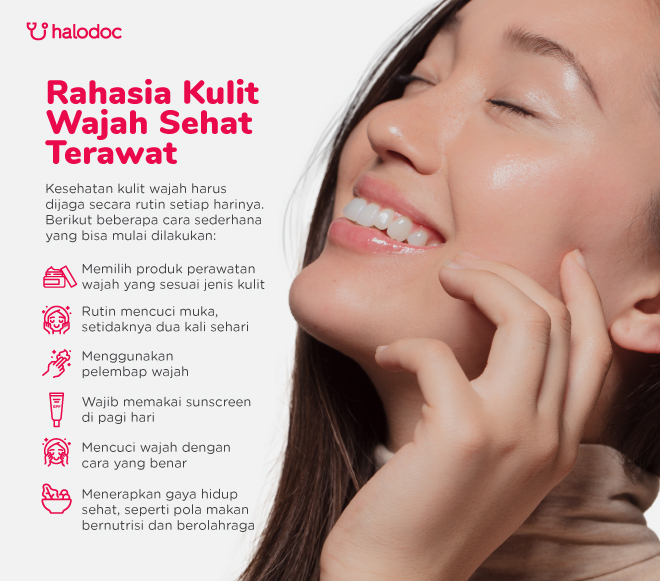 halodoc

Rahasia Kulit Wajah Sehat Terawat

Kesehatan kulit wajah harus dijaga secara rutin setiap harinya. Berikut beberapa cara sederhana yang bisa mulai dilakukan:

Memilih produk perawatan wajah yang sesuai jenis kulit

Rutin mencuci muka, setidaknya dua kali sehari

Menggunakan pelembap wajah

Wajib memakai sunscreen di pagi hari

Mencuci wajah dengan cara yang benar

Menerapkan gaya hidup sehat, seperti pola makan bernutrisi dan berolahraga